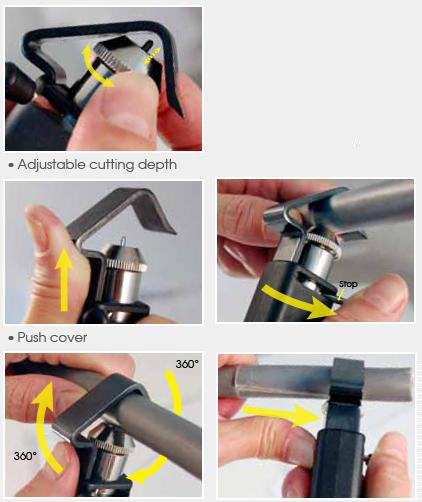 • Adjustable cutting depth

Stop

• Push cover

360°

360°