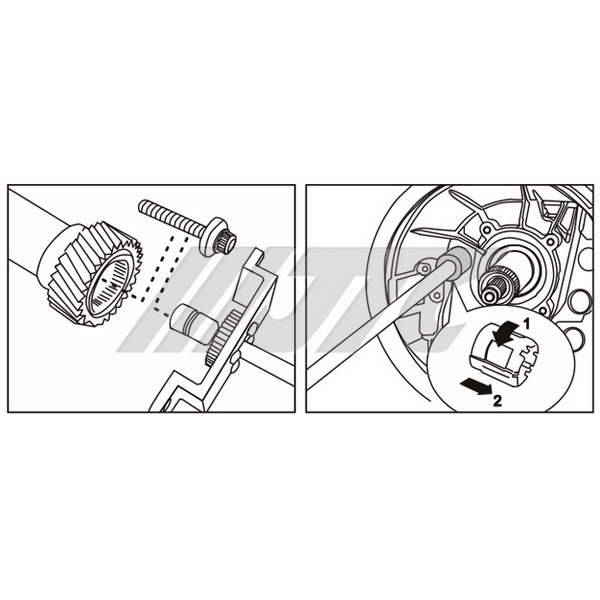 JTC

1

2