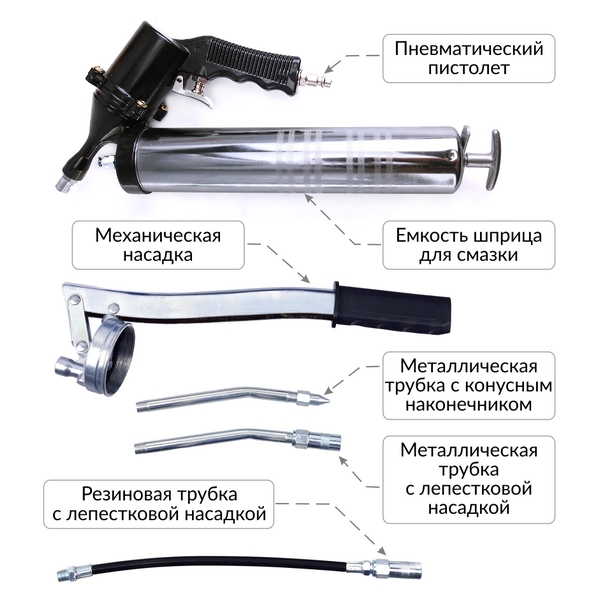 Пневматический пистолет

Механическая насадка

Емкость шприца для смазки

Металлическая трубка с конусным наконечником

Металлическая трубка с лепестковой насадкой

Резиновая трубка с лепестковой насадкой