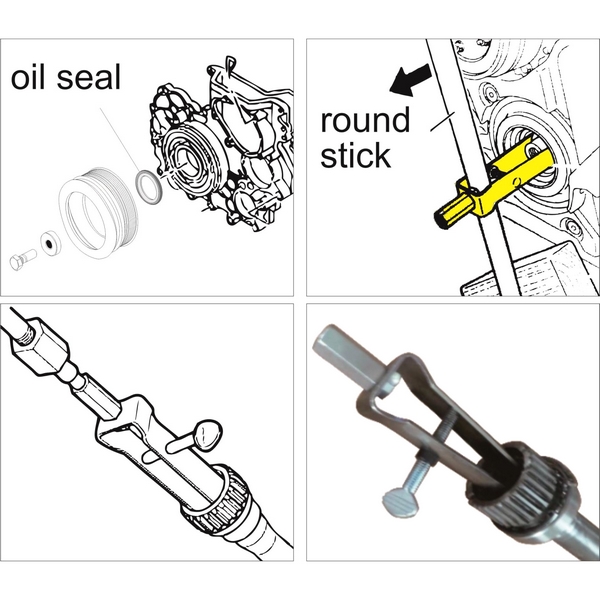 oil seal

round stick