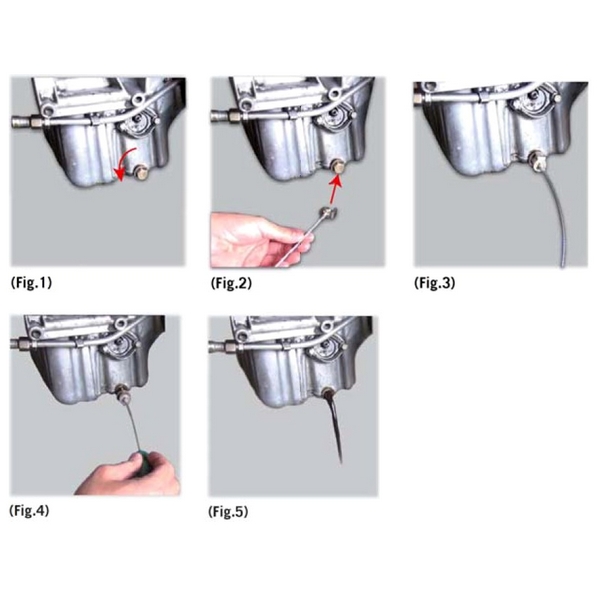 (Fig.1)

(Fig.2)

(Fig.3)

(Fig.4)

(Fig.5)