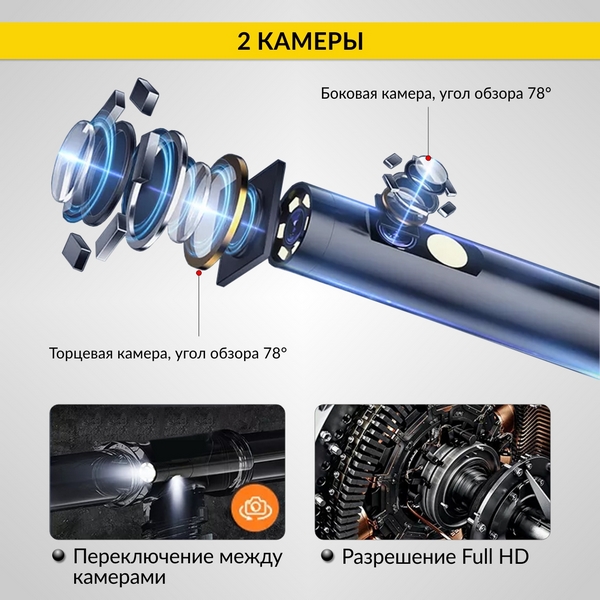 2 КАМЕРЫ

Боковая камера, угол обзора 78°

Торцевая камера, угол обзора 78°

Переключение между камерами

Разрешение Full HD