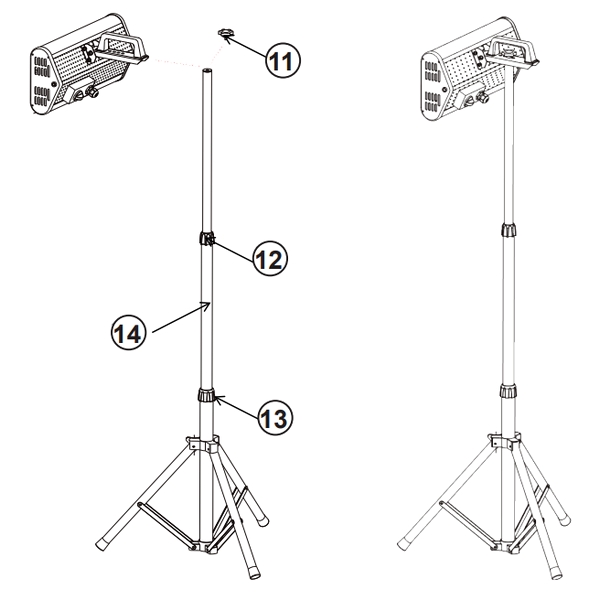 11
12
14
13