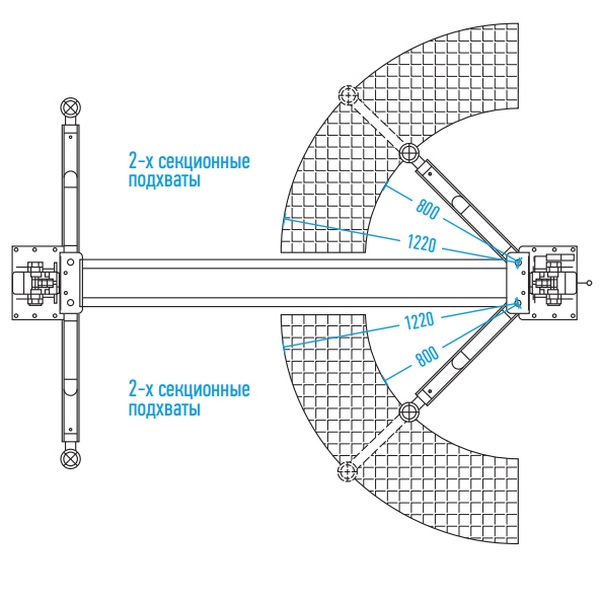 2-х секционные подхваты

800

1220

1220

800

2-х секционные подхваты