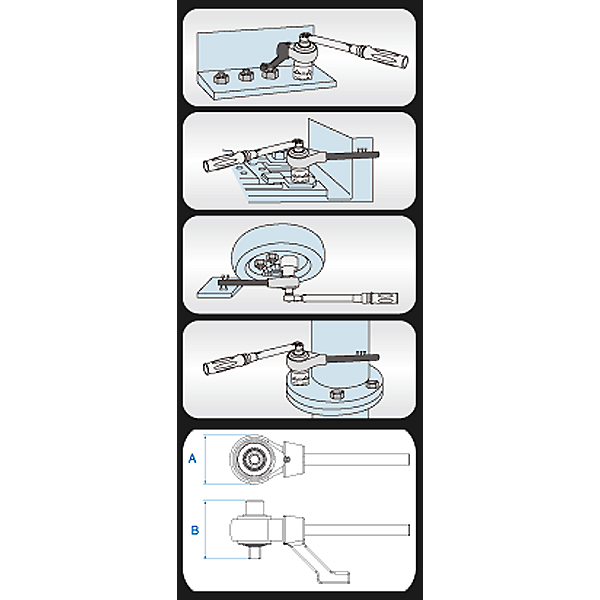 A

B