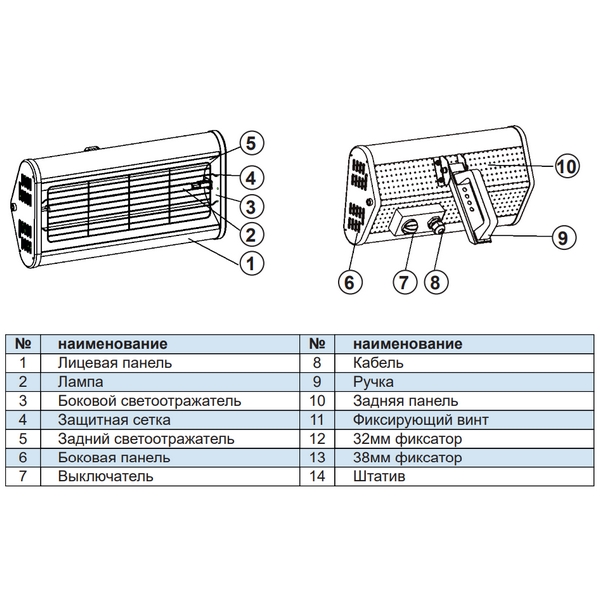 5
4
3
2
1

10
9
6
7
8

| № | наименование | № | наименование |
|---|---|---|---|
| 1 | Лицевая панель | 8 | Кабель |
| 2 | Лампа | 9 | Ручка |
| 3 | Боковой светоотражатель | 10 | Задняя панель |
| 4 | Защитная сетка | 11 | Фиксирующий винт |
| 5 | Задний светоотражатель | 12 | 32мм фиксатор |
| 6 | Боковая панель | 13 | 38мм фиксатор |
| 7 | Выключатель | 14 | Штатив |