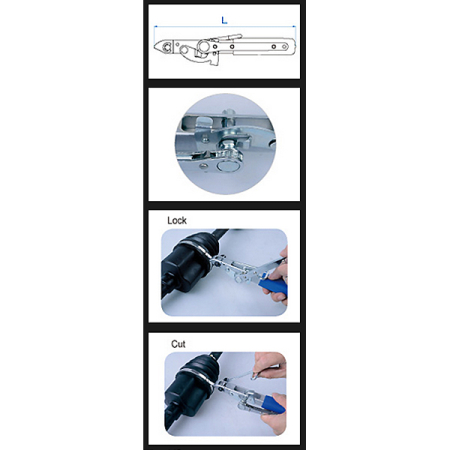 L

Lock

Cut