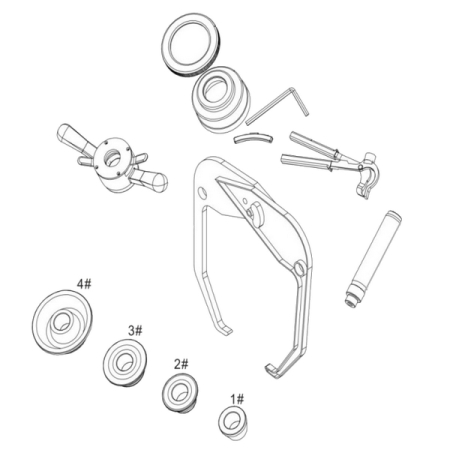 4#

3#

2#

1#