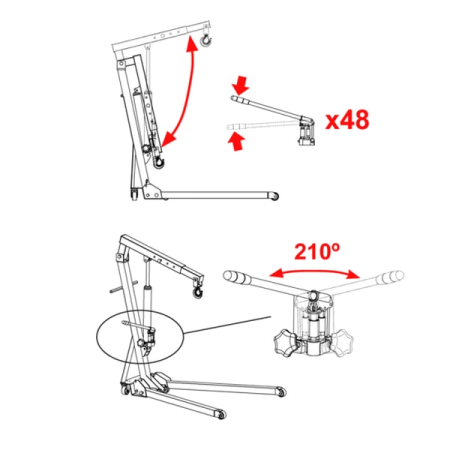 x48

210º