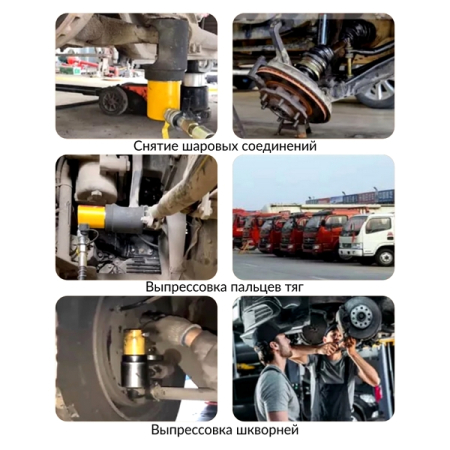 Снятие шаровых соединений

Выпрессовка пальцев тяг

Выпрессовка шкворней