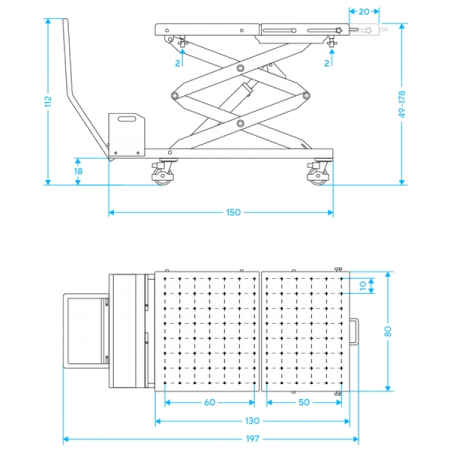 20
112
2
2
49-178
18
150
10
80
60
50
130
197