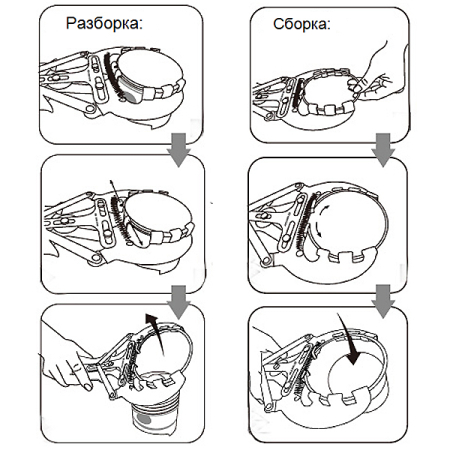 Разборка:

Сборка: