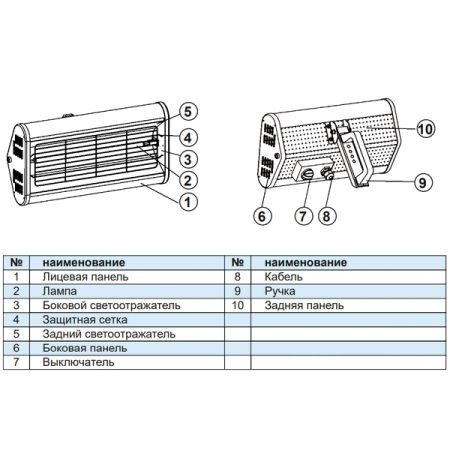 5
4
3
2
1

10
9
6
7
8

| № | наименование | № | наименование |
|---|---|---|---|
| 1 | Лицевая панель | 8 | Кабель |
| 2 | Лампа | 9 | Ручка |
| 3 | Боковой светоотражатель | 10 | Задняя панель |
| 4 | Защитная сетка | | |
| 5 | Задний светоотражатель | | |
| 6 | Боковая панель | | |
| 7 | Выключатель | | |