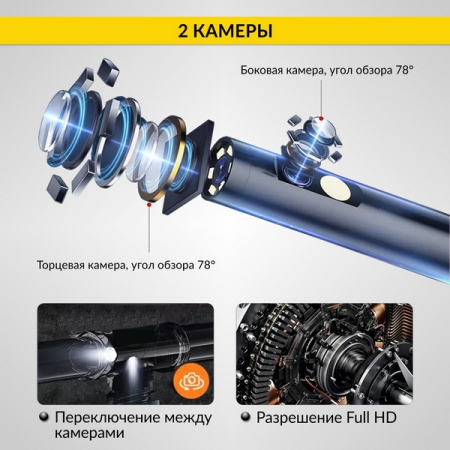 2 КАМЕРЫ

Боковая камера, угол обзора 78°

Торцевая камера, угол обзора 78°

Переключение между камерами

Разрешение Full HD