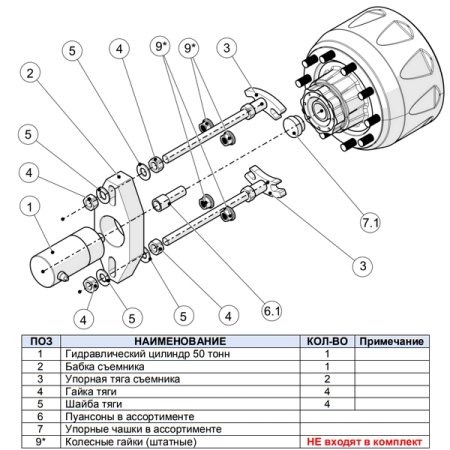 5
4
9*
9*
3
2
5
4
1
7.1
3
4
5
5
4
6.1

| ПОЗ | НАИМЕНОВАНИЕ | КОЛ-ВО | Примечание |
|---|---|---|---|
| 1 | Гидравлический цилиндр 50 тонн | 1 | |
| 2 | Бабка съемника | 1 | |
| 3 | Упорная тяга съемника | 2 | |
| 4 | Гайка тяги | 4 | |
| 5 | Шайба тяги | 4 | |
| 6 | Пуансоны в ассортименте | | |
| 7 | Упорные чашки в ассортименте | | |
| 9* | Колесные гайки (штатные) | НЕ входят в комплект | |