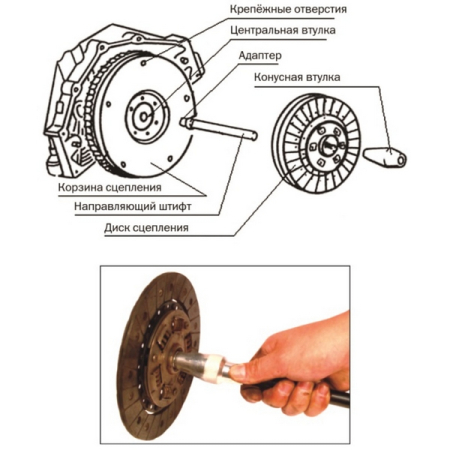 Крепёжные отверстия
Центральная втулка
Адаптер
Конусная втулка
Корзина сцепления
Направляющий штифт
Диск сцепления