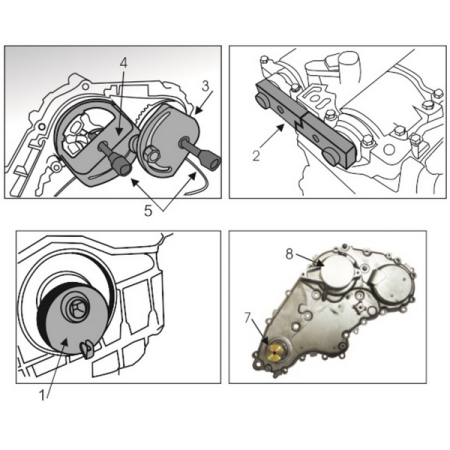 4
3
5
2
1
8
7