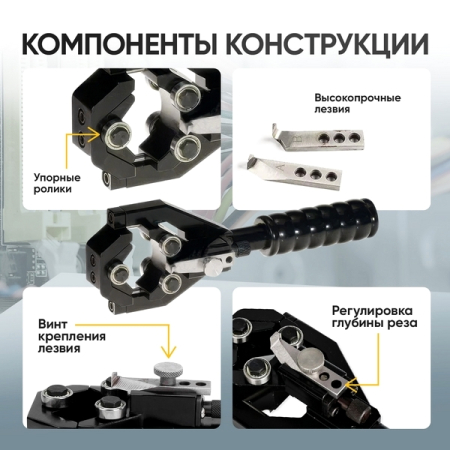 КОМПОНЕНТЫ КОНСТРУКЦИИ

Упорные ролики

Высокопрочные лезвия

B

A

Винт крепления лезвия

Регулировка глубины реза