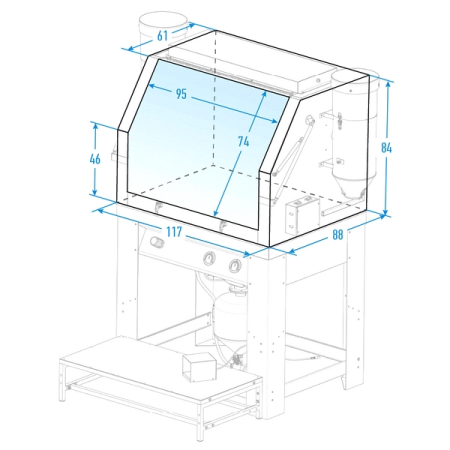 61
95
74
46
84
117
88