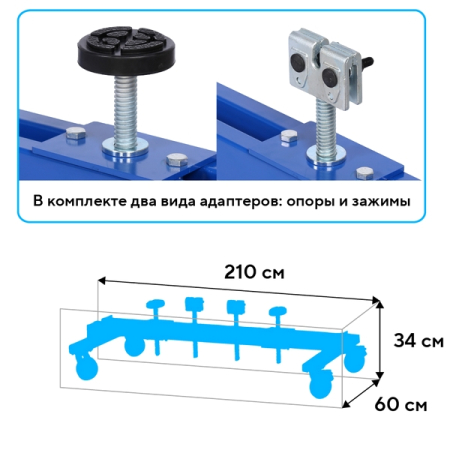 В комплекте два вида адаптеров: опоры и зажимы

210 см

34 см

60 см