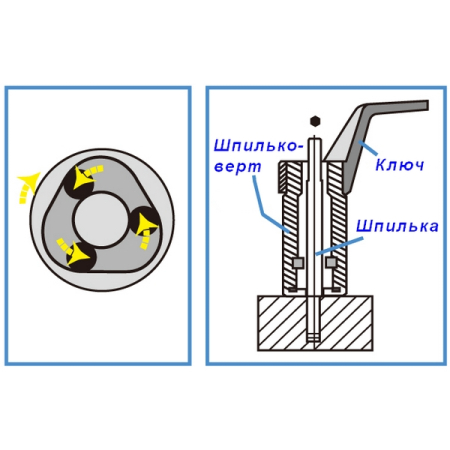 Шпильковерт

Ключ

Шпилька