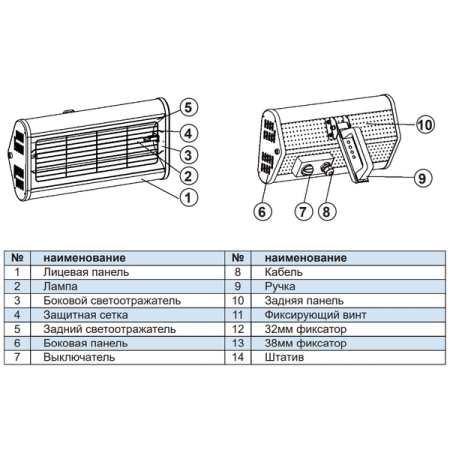 5
4
3
2
1
10
9
6
7
8

| № | наименование | № | наименование |
|---|---|---|---|
| 1 | Лицевая панель | 8 | Кабель |
| 2 | Лампа | 9 | Ручка |
| 3 | Боковой светоотражатель | 10 | Задняя панель |
| 4 | Защитная сетка | 11 | Фиксирующий винт |
| 5 | Задний светоотражатель | 12 | 32мм фиксатор |
| 6 | Боковая панель | 13 | 38мм фиксатор |
| 7 | Выключатель | 14 | Штатив |