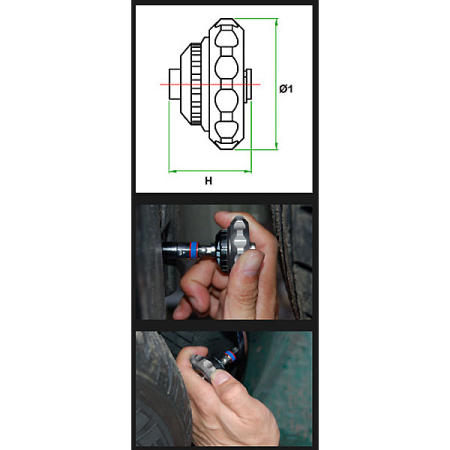 Ø1

H